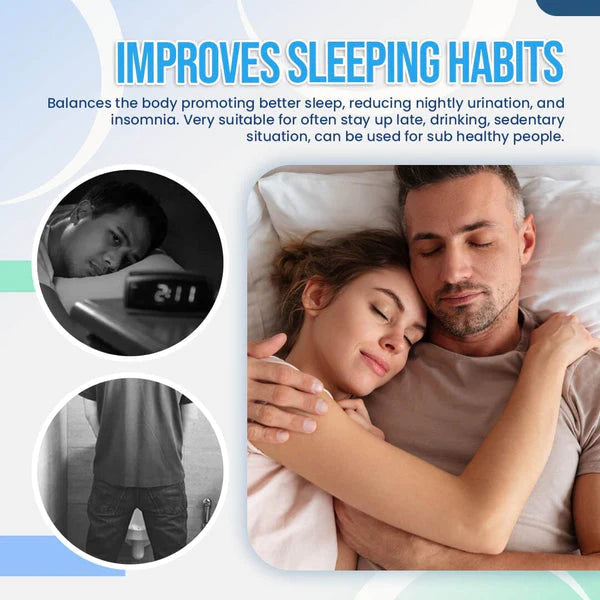 IMPROVES SLEEPING HABITS

Balances the body promoting better sleep, reducing nightly urination, and insomnia. Very suitable for often stay up late, drinking, sedentary situation, can be used for sub healthy people.

2:11