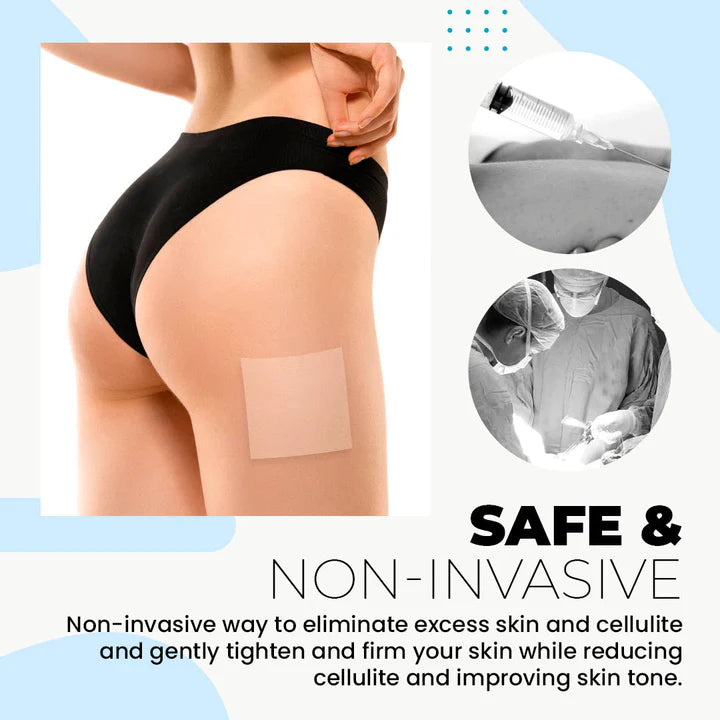 SAFE &
NON-INVASIVE

Non-invasive way to eliminate excess skin and cellulite and gently tighten and firm your skin while reducing cellulite and improving skin tone.